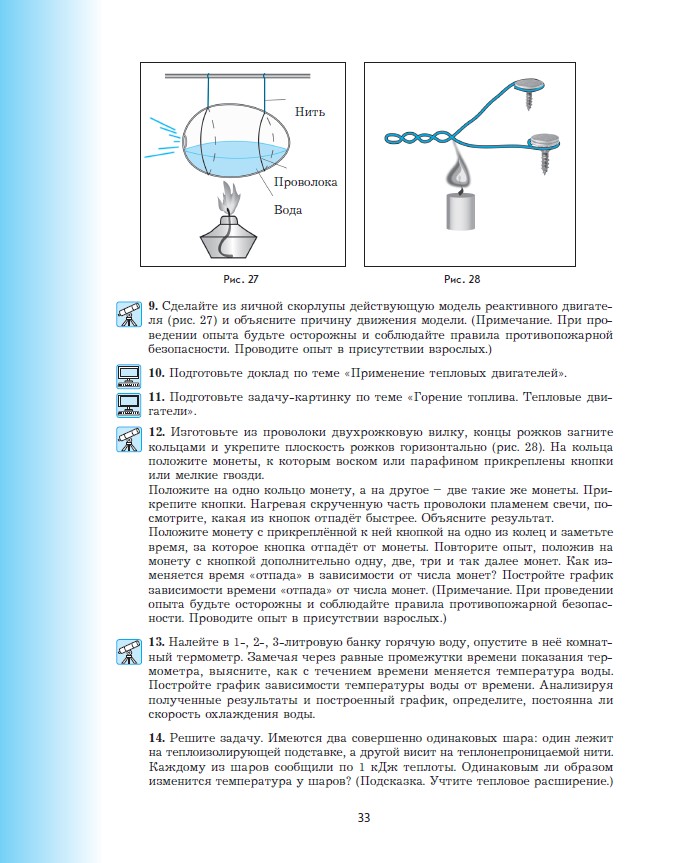 Нить

Проволока

Вода

Рис. 27

Рис. 28

9. Сделайте из яичной скорлупы действующую модель реактивного двигателя (рис. 27) и объясните причину движения модели. (Примечание. При проведении опыта будьте осторожны и соблюдайте правила противопожарной безопасности. Проводите опыт в присутствии взрослых.)

10. Подготовьте доклад по теме «Применение тепловых двигателей».

11. Подготовьте задачу-картинку по теме «Горение топлива. Тепловые двигатели».

12. Изготовьте из проволоки двухрожковую вилку, концы рожков загните кольцами и укрепите плоскость рожков горизонтально (рис. 28). На кольца положите монеты, к которым воском или парафином прикреплены кнопки или мелкие гвозди.
Положите на одно кольцо монету, а на другое – две такие же монеты. Прикрепите кнопки. Нагревая скрученную часть проволоки пламенем свечи, посмотрите, какая из кнопок отпадёт быстрее. Объясните результат.
Положите монету с прикреплённой к ней кнопкой на одно из колец и заметьте время, за которое кнопка отпадёт от монеты. Повторите опыт, положив на монету с кнопкой дополнительно одну, две, три и так далее монет. Как изменяется время «отпада» в зависимости от числа монет? Постройте график зависимости времени «отпада» от числа монет. (Примечание. При проведении опыта будьте осторожны и соблюдайте правила противопожарной безопасности. Проводите опыт в присутствии взрослых.)

13. Налейте в 1-, 2-, 3-литровую банку горячую воду, опустите в неё комнатный термометр. Замечая через равные промежутки времени показания термометра, выясните, как с течением времени меняется температура воды. Постройте график зависимости температуры воды от времени. Анализируя полученные результаты и построенный график, определите, постоянна ли скорость охлаждения воды.

14. Решите задачу. Имеются два совершенно одинаковых шара: один лежит на теплоизолирующей подставке, а другой висит на теплонепроницаемой нити. Каждому из шаров сообщили по 1 кДж теплоты. Одинаковым ли образом изменится температура у шаров? (Подсказка. Учтите тепловое расширение.)

33