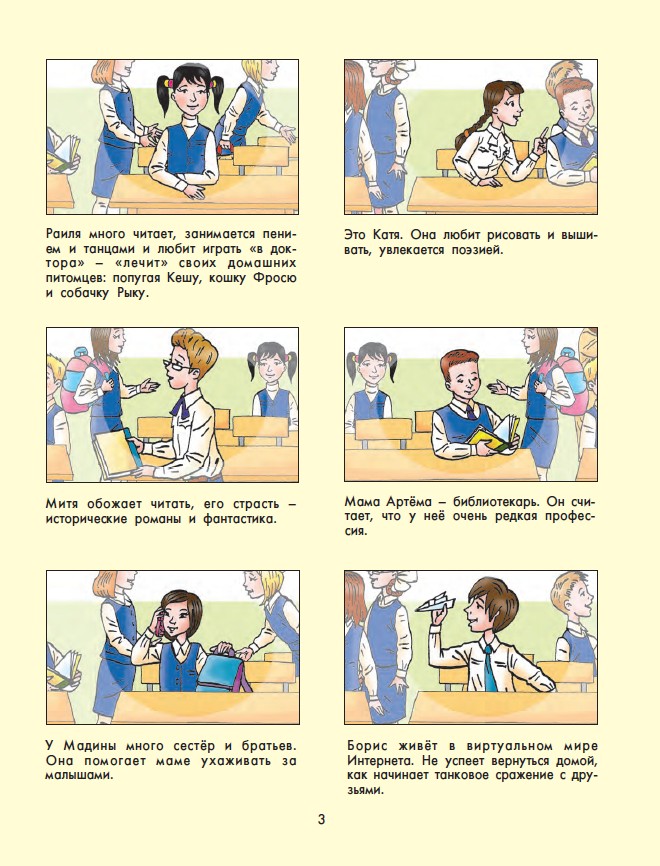 Раиля много читает, занимается пением и танцами и любит играть «в доктора» – «лечит» своих домашних питомцев: попугая Кешу, кошку Фросю и собачку Рыку.

Это Катя. Она любит рисовать и вышивать, увлекается поэзией.

Митя обожает читать, его страсть – исторические романы и фантастика.

Мама Артёма – библиотекарь. Он считает, что у неё очень редкая профессия.

У Мадины много сестёр и братьев. Она помогает маме ухаживать за малышами.

Борис живёт в виртуальном мире Интернета. Не успеет вернуться домой, как начинает танковое сражение с друзьями.

3